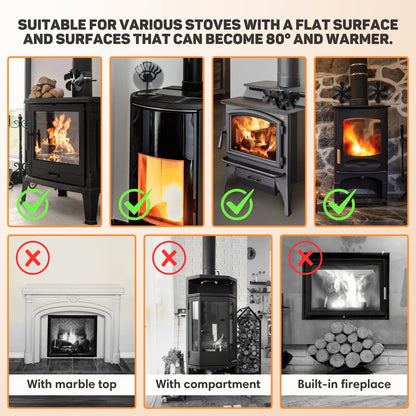 SUITABLE FOR VARIOUS STOVES WITH A FLAT SURFACE AND SURFACES THAT CAN BECOME 80° AND WARMER.

With marble top

With compartment

Built-in fireplace