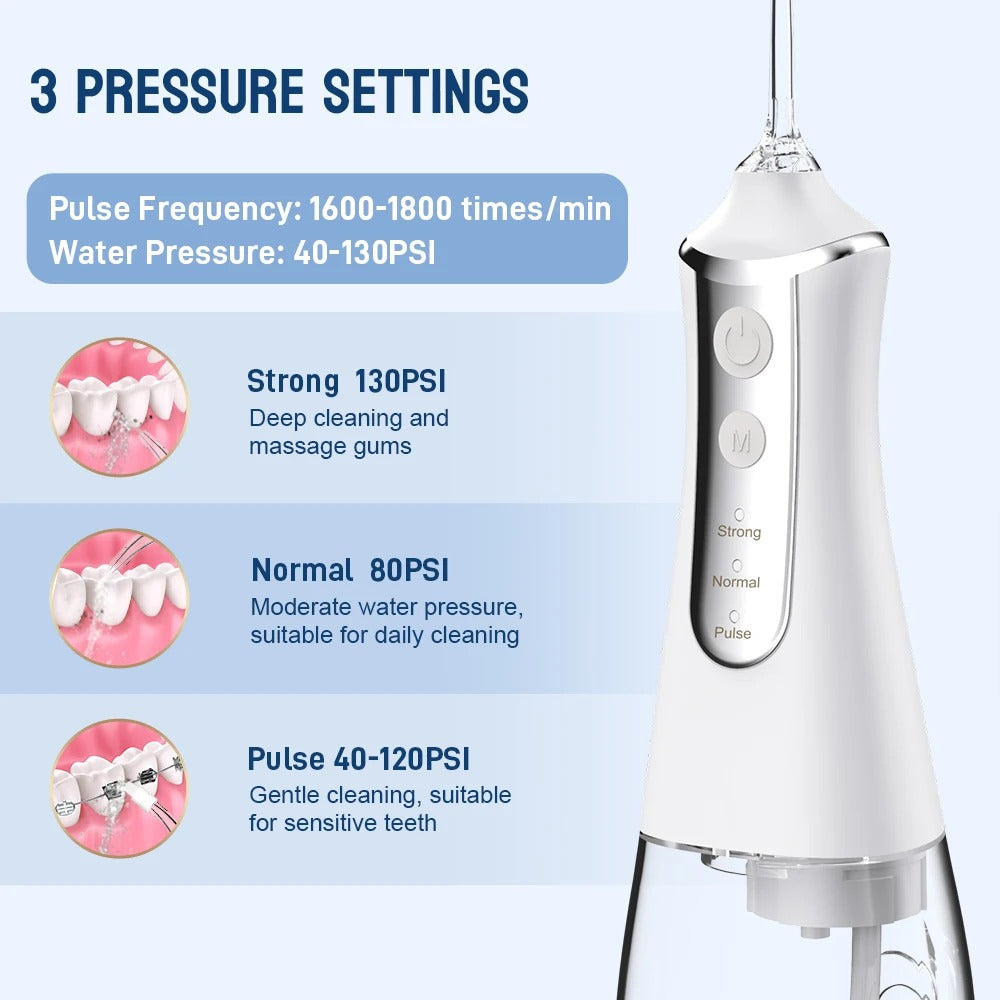 3 PRESSURE SETTINGS

Pulse Frequency: 1600-1800 times/min
Water Pressure: 40-130PSI

Strong 130PSI
Deep cleaning and massage gums

Normal 80PSI
Moderate water pressure, suitable for daily cleaning

Pulse 40-120PSI
Gentle cleaning, suitable for sensitive teeth

M

Strong

Normal

Pulse