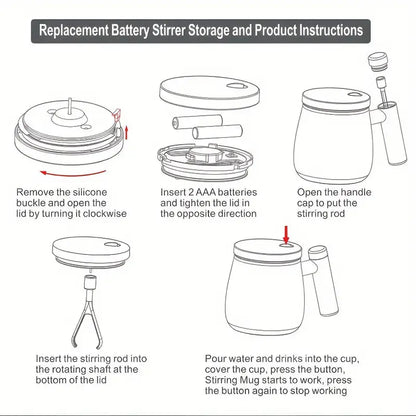 Replacement Battery Stirrer Storage and Product Instructions

Remove the silicone buckle and open the lid by turning it clockwise

Insert 2 AAA batteries and tighten the lid in the opposite direction

Open the handle cap to put the stirring rod

Insert the stirring rod into the rotating shaft at the bottom of the lid

Pour water and drinks into the cup, cover the cup, press the button, Stirring Mug starts to work, press the button again to stop working