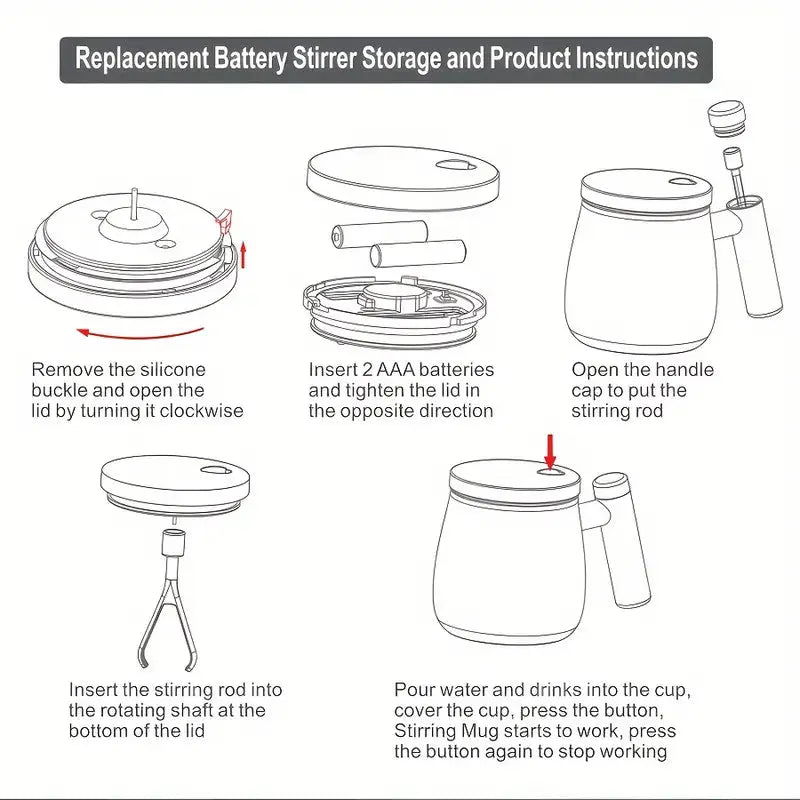 Replacement Battery Stirrer Storage and Product Instructions

Remove the silicone buckle and open the lid by turning it clockwise

Insert 2 AAA batteries and tighten the lid in the opposite direction

Open the handle cap to put the stirring rod

Insert the stirring rod into the rotating shaft at the bottom of the lid

Pour water and drinks into the cup, cover the cup, press the button, Stirring Mug starts to work, press the button again to stop working