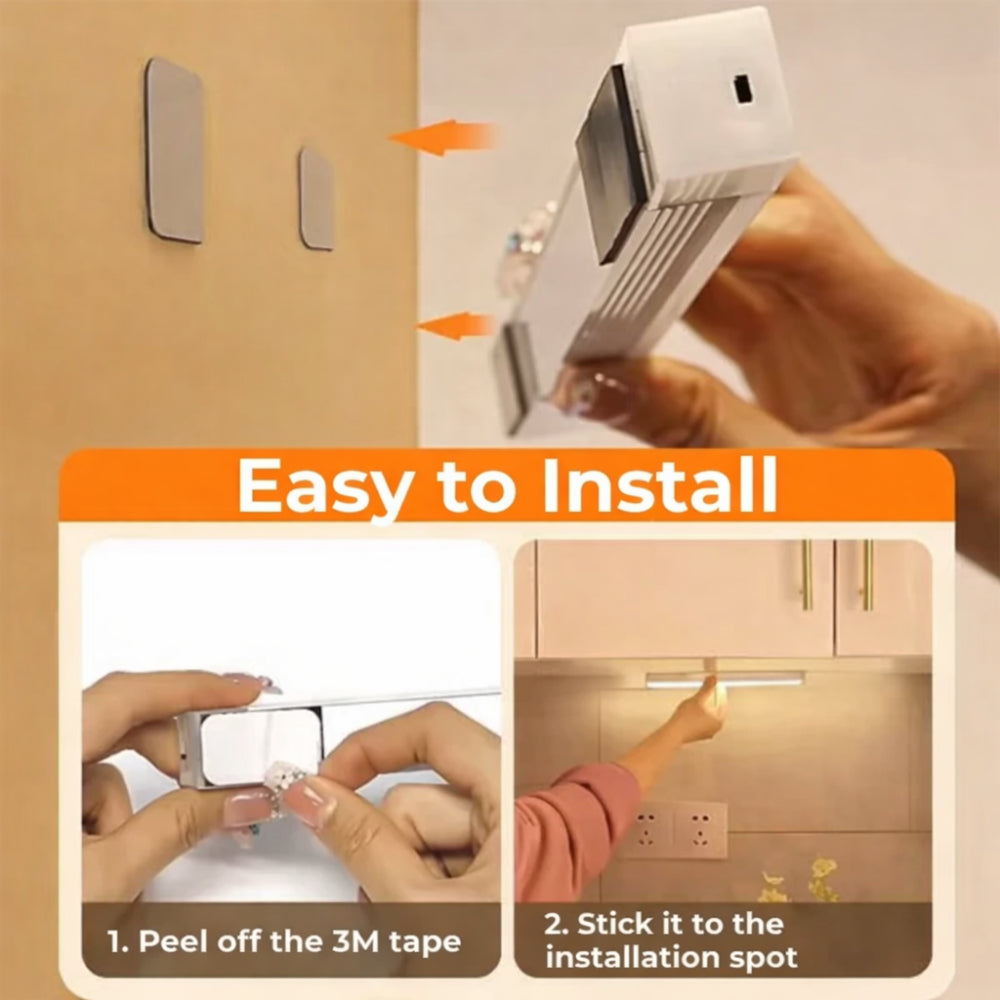 Easy to Install

1. Peel off the 3M tape

2. Stick it to the installation spot