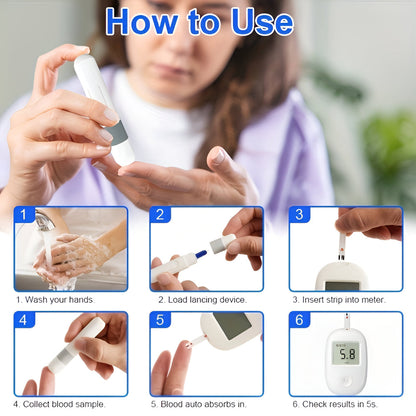 How to Use

1
1. Wash your hands.

2
2. Load lancing device.

3
3. Insert strip into meter.

4
4. Collect blood sample.

5
5. Blood auto absorbs in.

6
5.8
6. Check results in 5s.