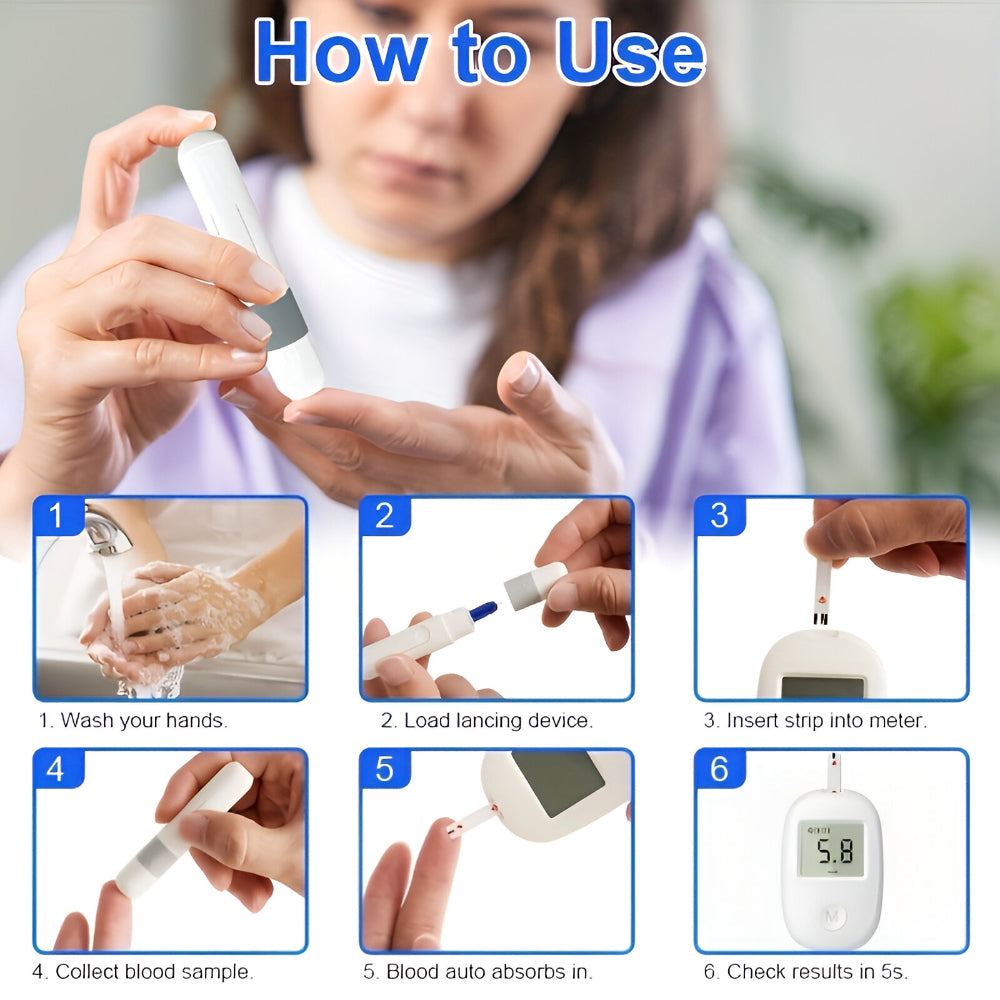 How to Use

1

1. Wash your hands.

2

2. Load lancing device.

3

3. Insert strip into meter.

4

4. Collect blood sample.

5

5. Blood auto absorbs in.

6

5.8

M

6. Check results in 5s.