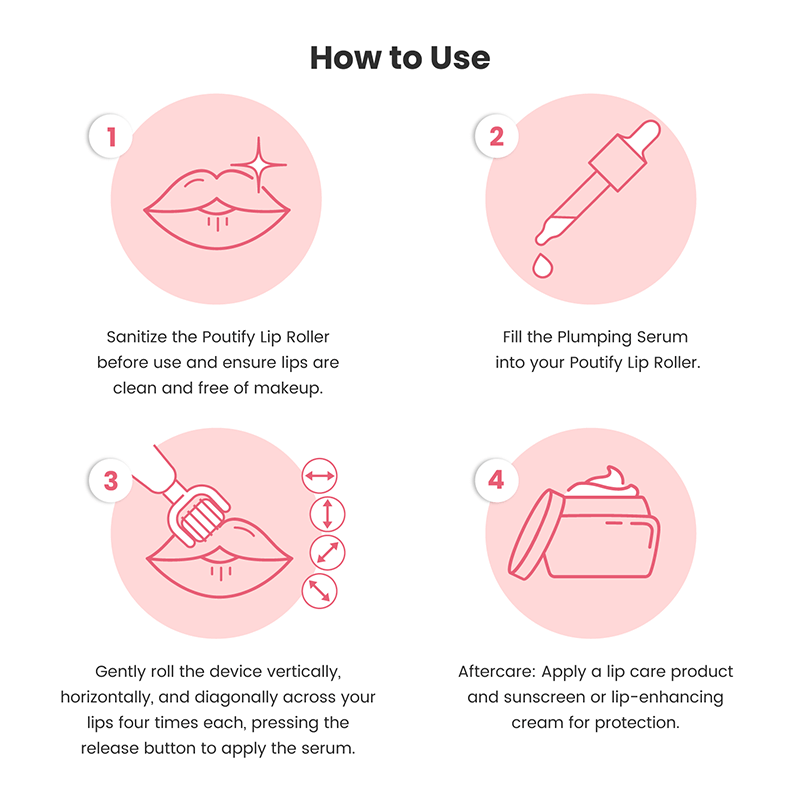 How to Use

1

Sanitize the Poutify Lip Roller before use and ensure lips are clean and free of makeup.

2

Fill the Plumping Serum into your Poutify Lip Roller.

3

Gently roll the device vertically, horizontally, and diagonally across your lips four times each, pressing the release button to apply the serum.

4

Aftercare: Apply a lip care product and sunscreen or lip-enhancing cream for protection.