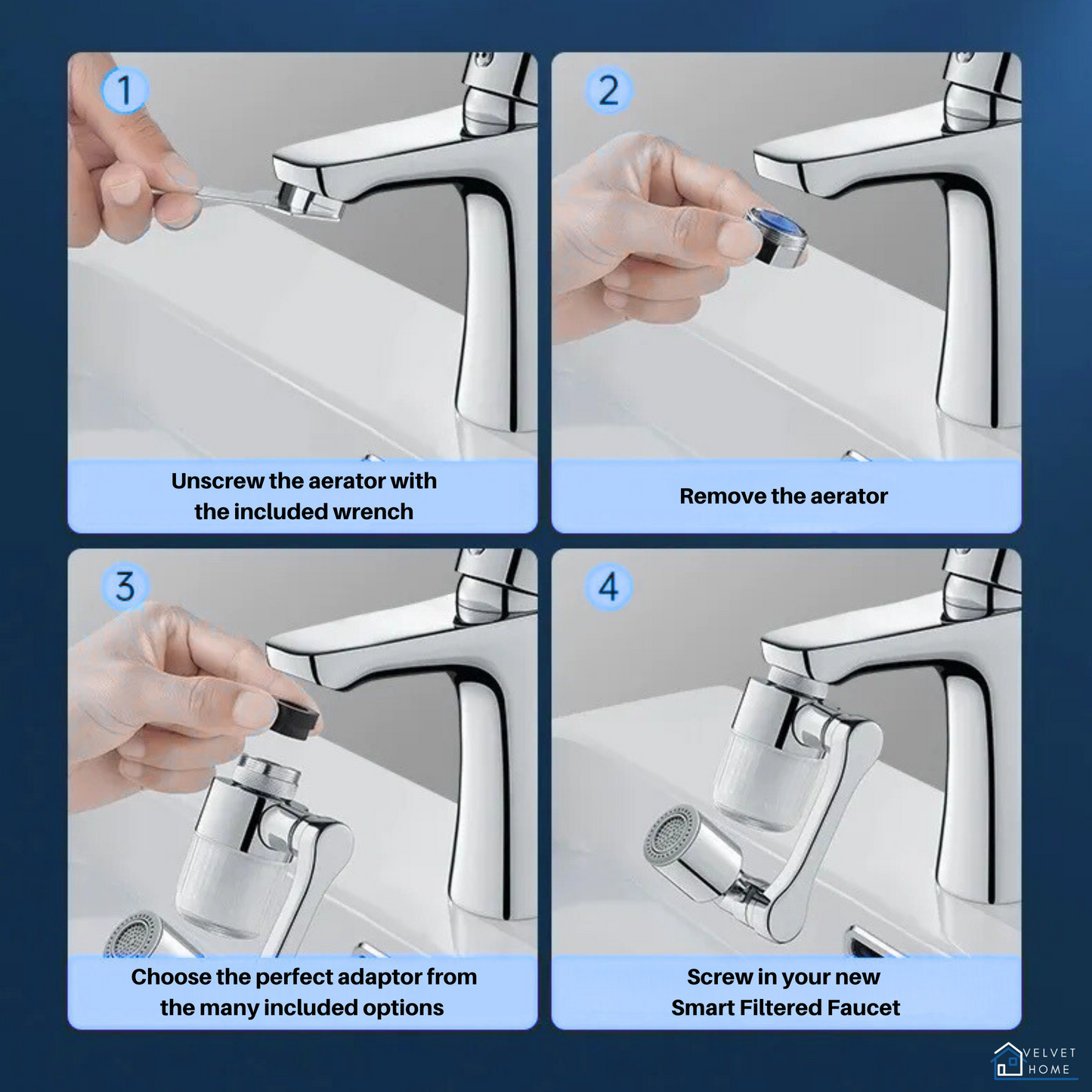 1

Unscrew the aerator with the included wrench

2

Remove the aerator

3

Choose the perfect adaptor from the many included options

4

Screw in your new Smart Filtered Faucet

VELVET HOME